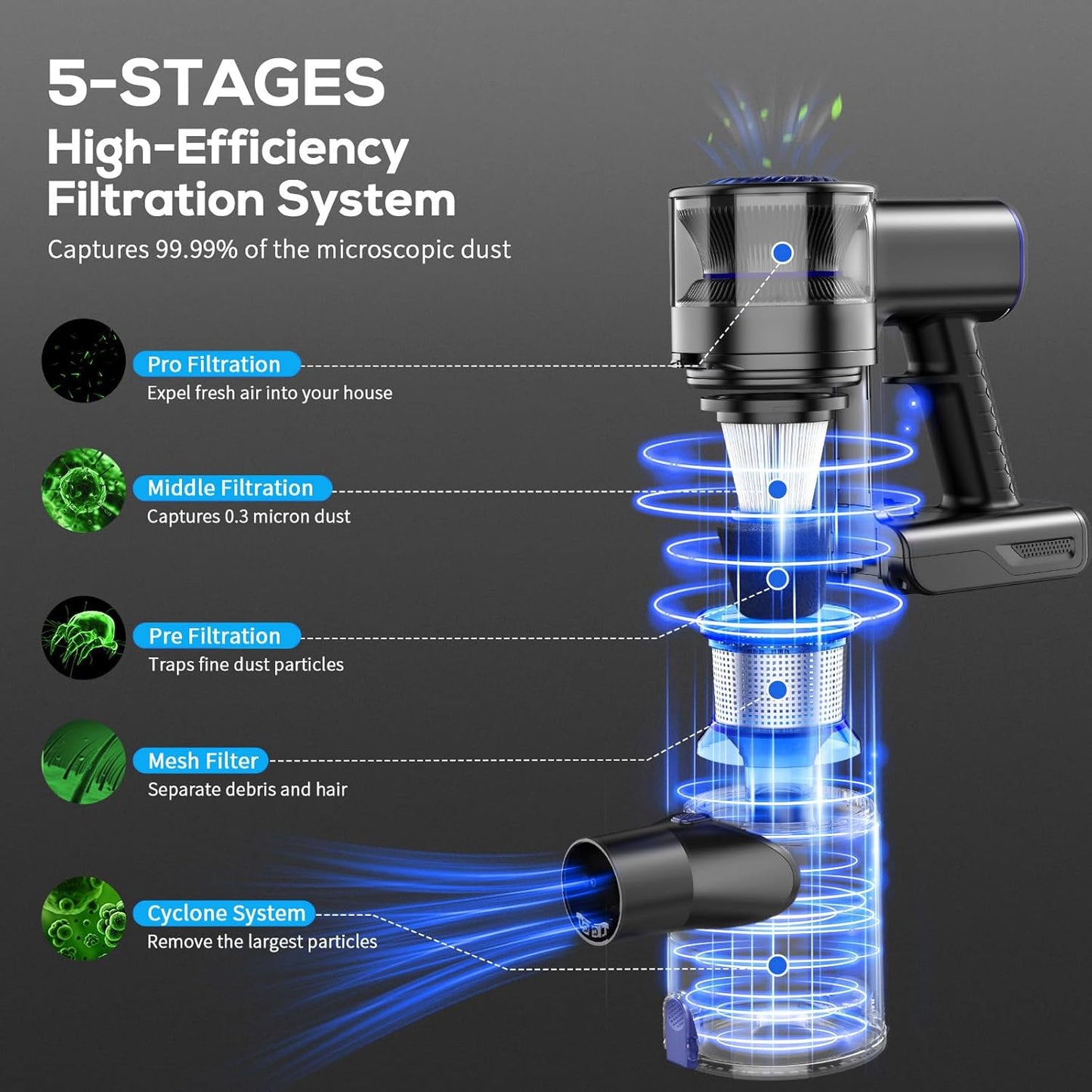 5-STAGES
High-Efficiency Filtration System
Captures 99.99% of the microscopic dust

Pro Filtration
Expel fresh air into your house

Middle Filtration
Captures 0.3 micron dust

Pre Filtration
Traps fine dust particles

Mesh Filter
Separate debris and hair

Cyclone System
Remove the largest particles